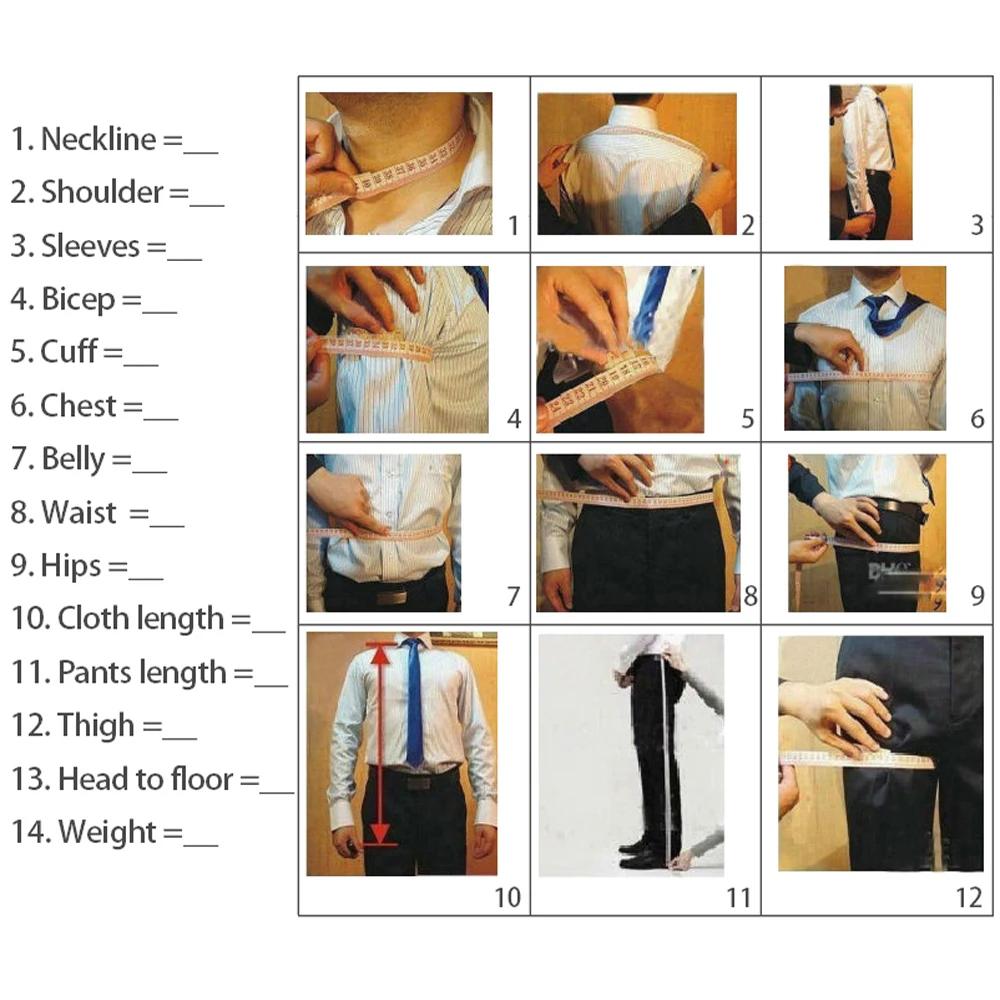 1. Neckline =__
2. Shoulder =__
3. Sleeves =__
4. Bicep =__
5. Cuff =__
6. Chest =__
7. Belly =__
8. Waist =__
9. Hips =__
10. Cloth length =__
11. Pants length =__
12. Thigh =__
13. Head to floor =__
14. Weight =__

1 2 3
4 5 6
7 8 9
10 11 12